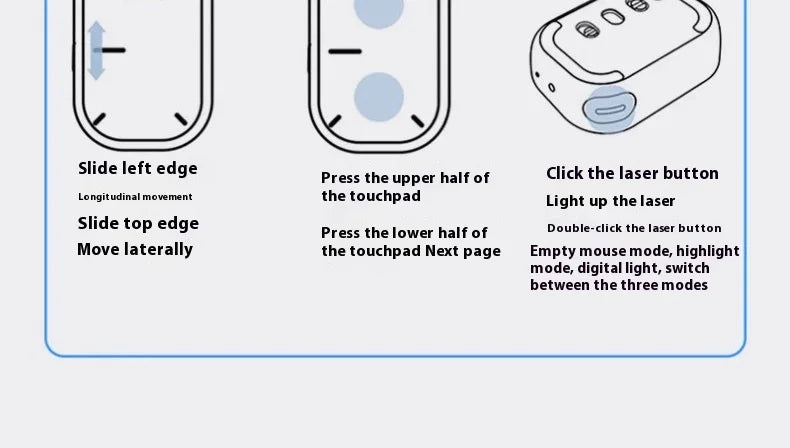 Slide left edge

Longitudinal movement

Slide top edge

Move laterally

Press the upper half of the touchpad

Press the lower half of the touchpad Next page

Click the laser button

Light up the laser

Double-click the laser button

Empty mouse mode, highlight mode, digital light, switch between the three modes